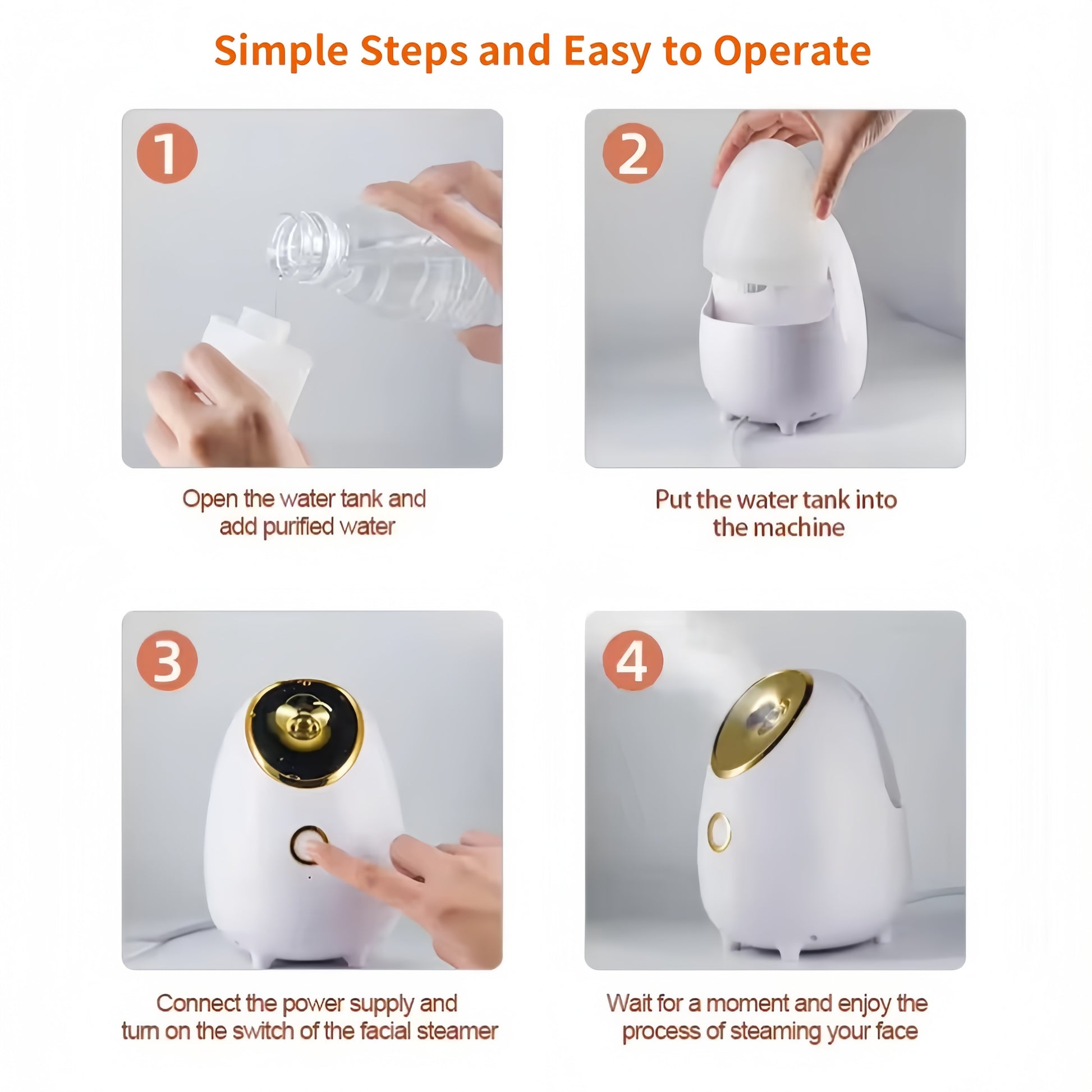 Simple Steps and Easy to Operate

1

Open the water tank and add purified water

2

Put the water tank into the machine

3

Connect the power supply and turn on the switch of the facial steamer

4

Wait for a moment and enjoy the process of steaming your face